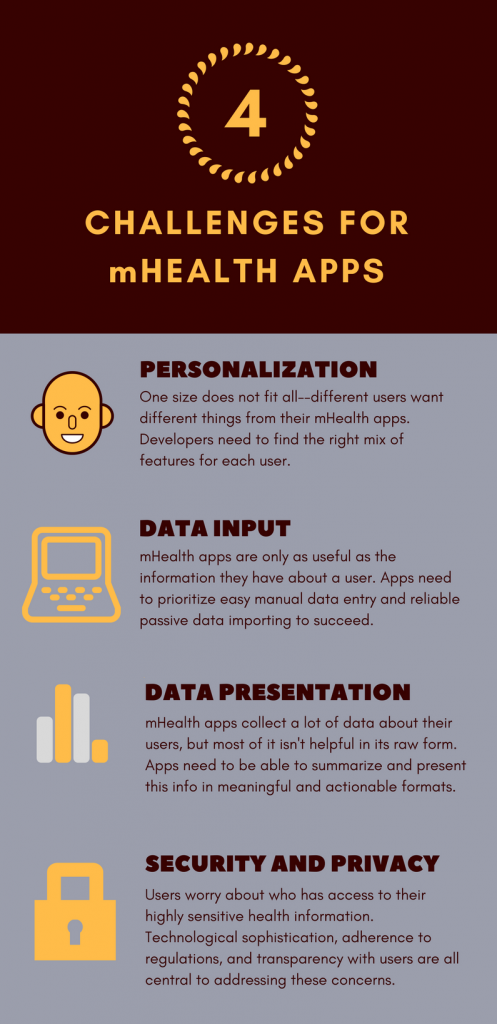 4

CHALLENGES FOR mHEALTH APPS

PERSONALIZATION

One size does not fit all--different users want different things from their mHealth apps. Developers need to find the right mix of features for each user.

DATA INPUT

mHealth apps are only as useful as the information they have about a user. Apps need to prioritize easy manual data entry and reliable passive data importing to succeed.

DATA PRESENTATION

mHealth apps collect a lot of data about their users, but most of it isn't helpful in its raw form. Apps need to be able to summarize and present this info in meaningful and actionable formats.

SECURITY AND PRIVACY

Users worry about who has access to their highly sensitive health information. Technological sophistication, adherence to regulations, and transparency with users are all central to addressing these concerns.